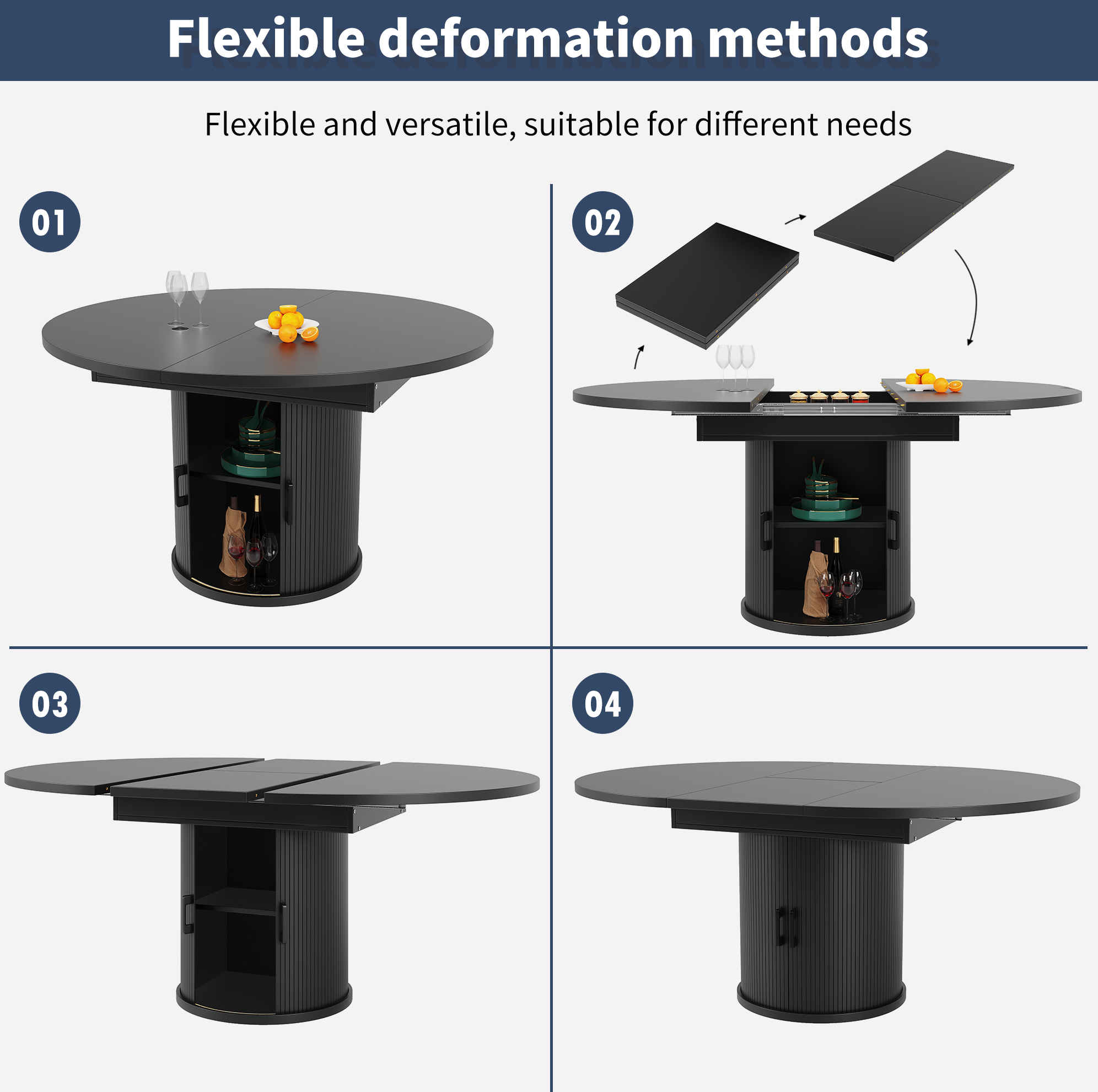 Flexible deformation methods

Flexible and versatile, suitable for different needs

01

02

03

04