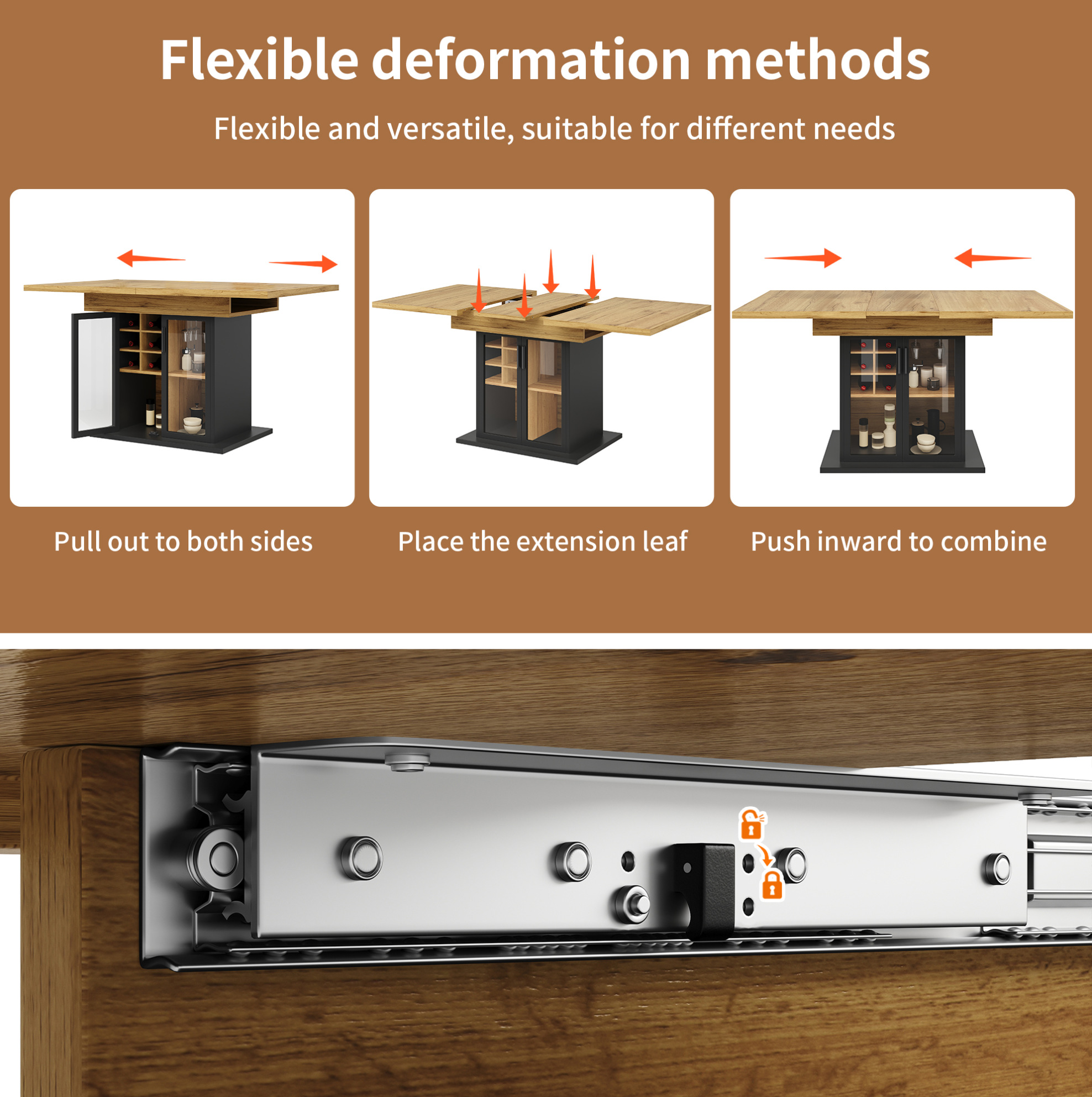 Flexible deformation methods

Flexible and versatile, suitable for different needs

Pull out to both sides

Place the extension leaf

Push inward to combine