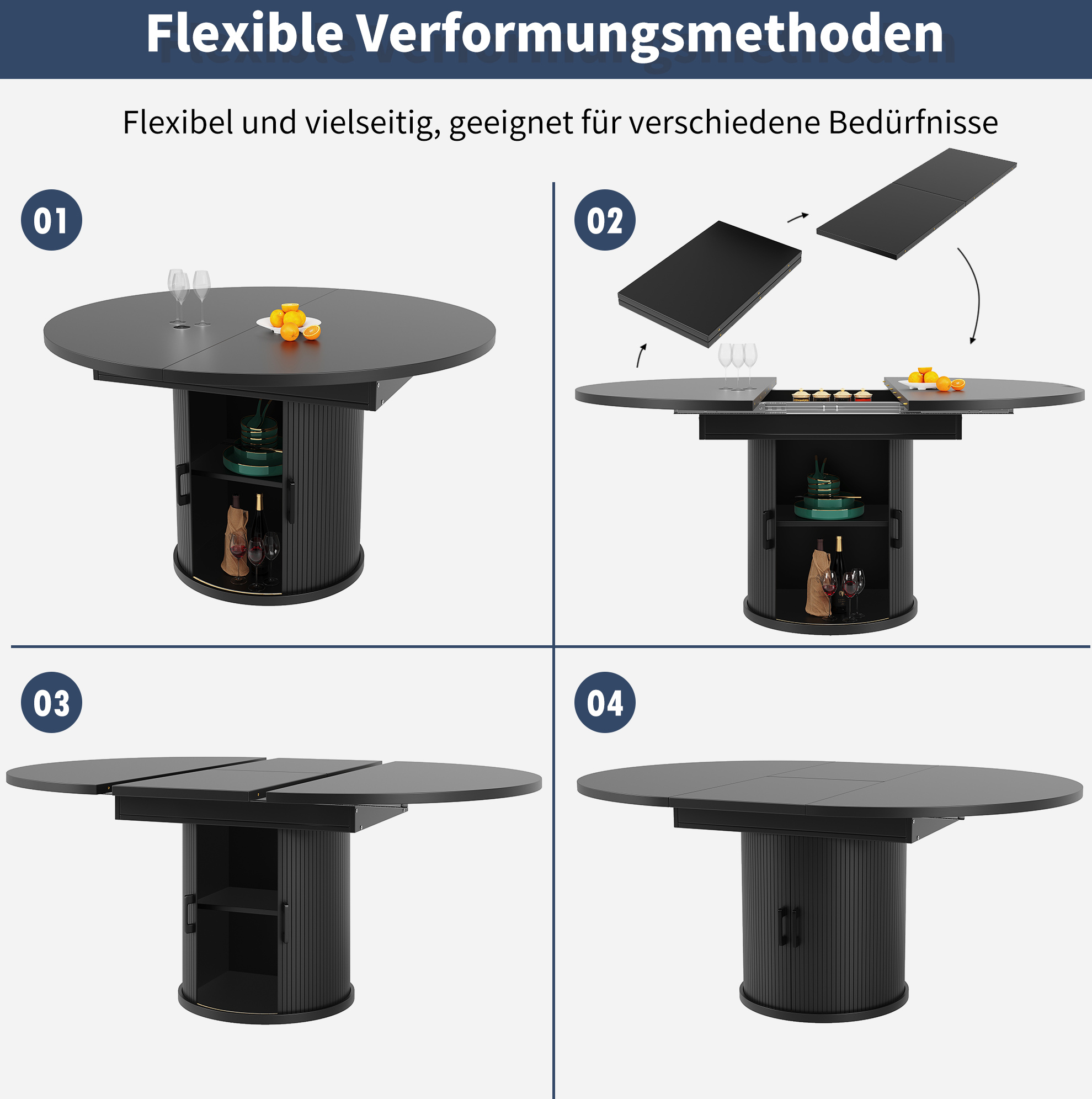 Flexible Verformungsmethoden

Flexibel und vielseitig, geeignet für verschiedene Bedürfnisse

01

02

03

04